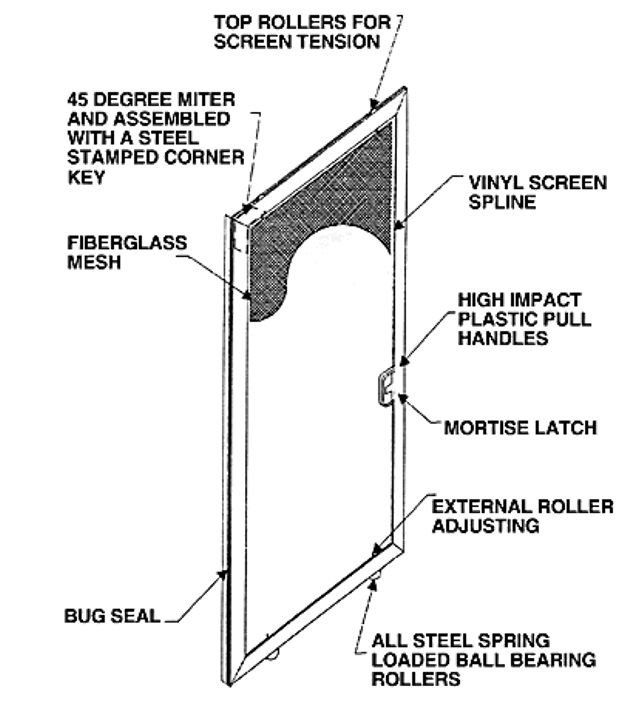 TOP ROLLERS FOR SCREEN TENSION

45 DEGREE MITER AND ASSEMBLED WITH A STEEL STAMPED CORNER KEY

VINYL SCREEN SPLINE

FIBERGLASS MESH

HIGH IMPACT PLASTIC PULL HANDLES

MORTISE LATCH

EXTERNAL ROLLER ADJUSTING

BUG SEAL

ALL STEEL SPRING LOADED BALL BEARING ROLLERS