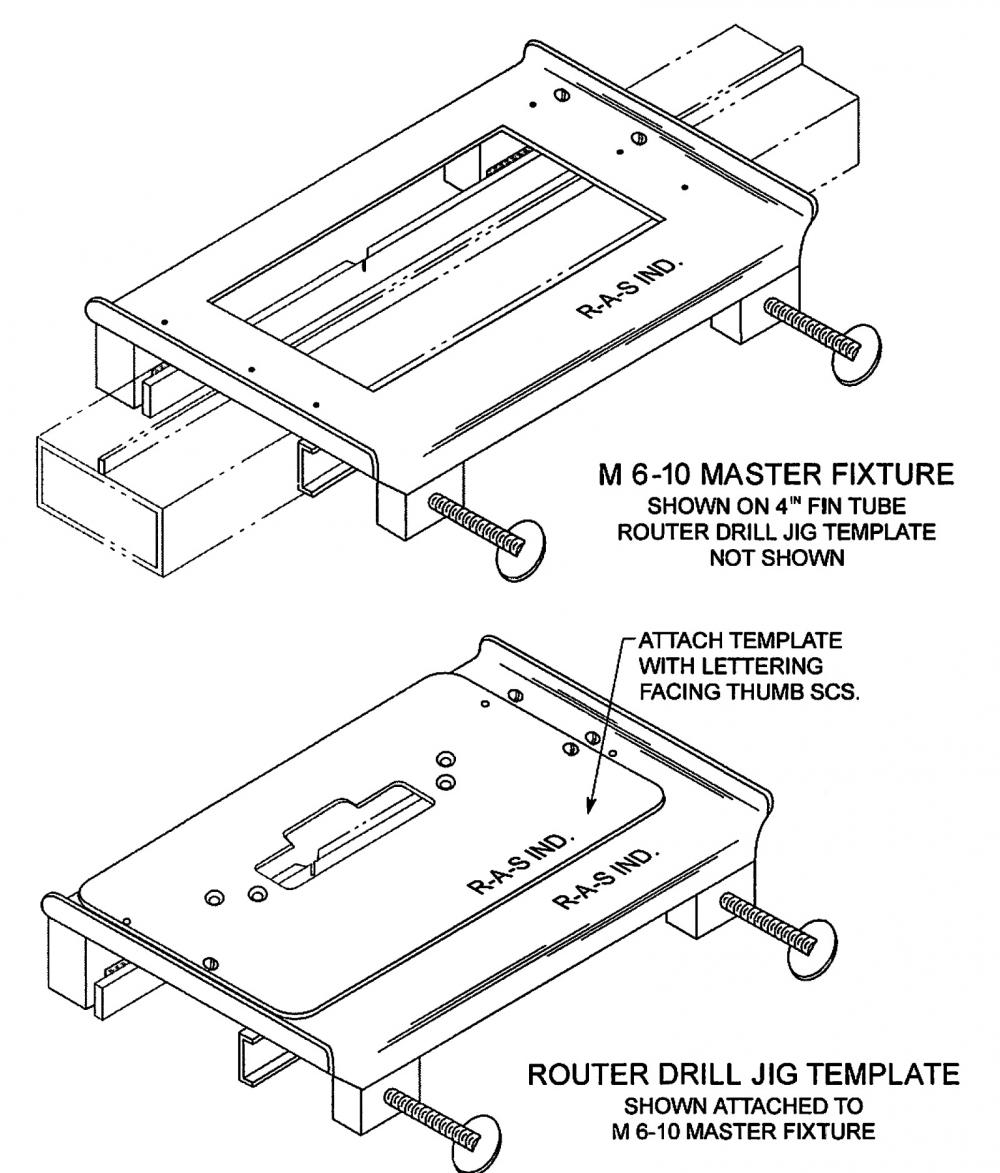 R-A-S IND.

M 6-10 MASTER FIXTURE
SHOWN ON 4" FIN TUBE
ROUTER DRILL JIG TEMPLATE
NOT SHOWN

ATTACH TEMPLATE
WITH LETTERING
FACING THUMB SCS.

R-A-S IND.

R-A-S IND.

ROUTER DRILL JIG TEMPLATE
SHOWN ATTACHED TO
M 6-10 MASTER FIXTURE